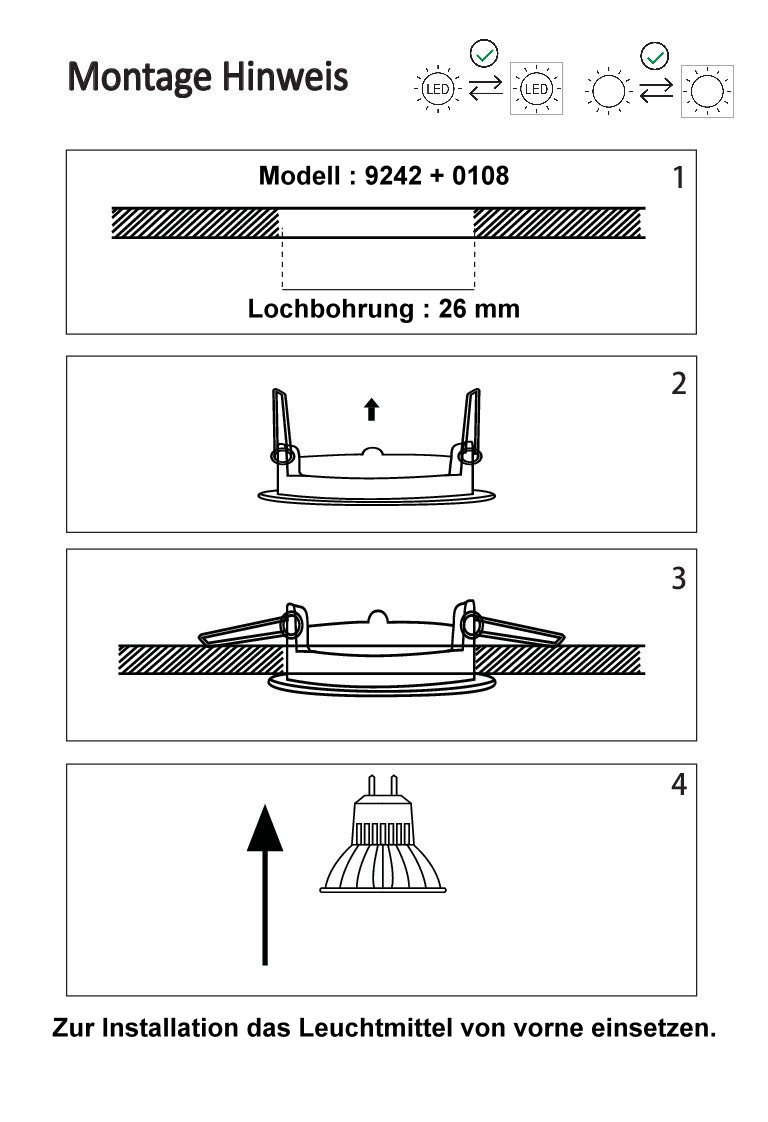 Montage Hinweis

LED LED

Modell : 9242 + 0108

1

Lochbohrung : 26 mm

2

3

4

Zur Installation das Leuchtmittel von vorne einsetzen.