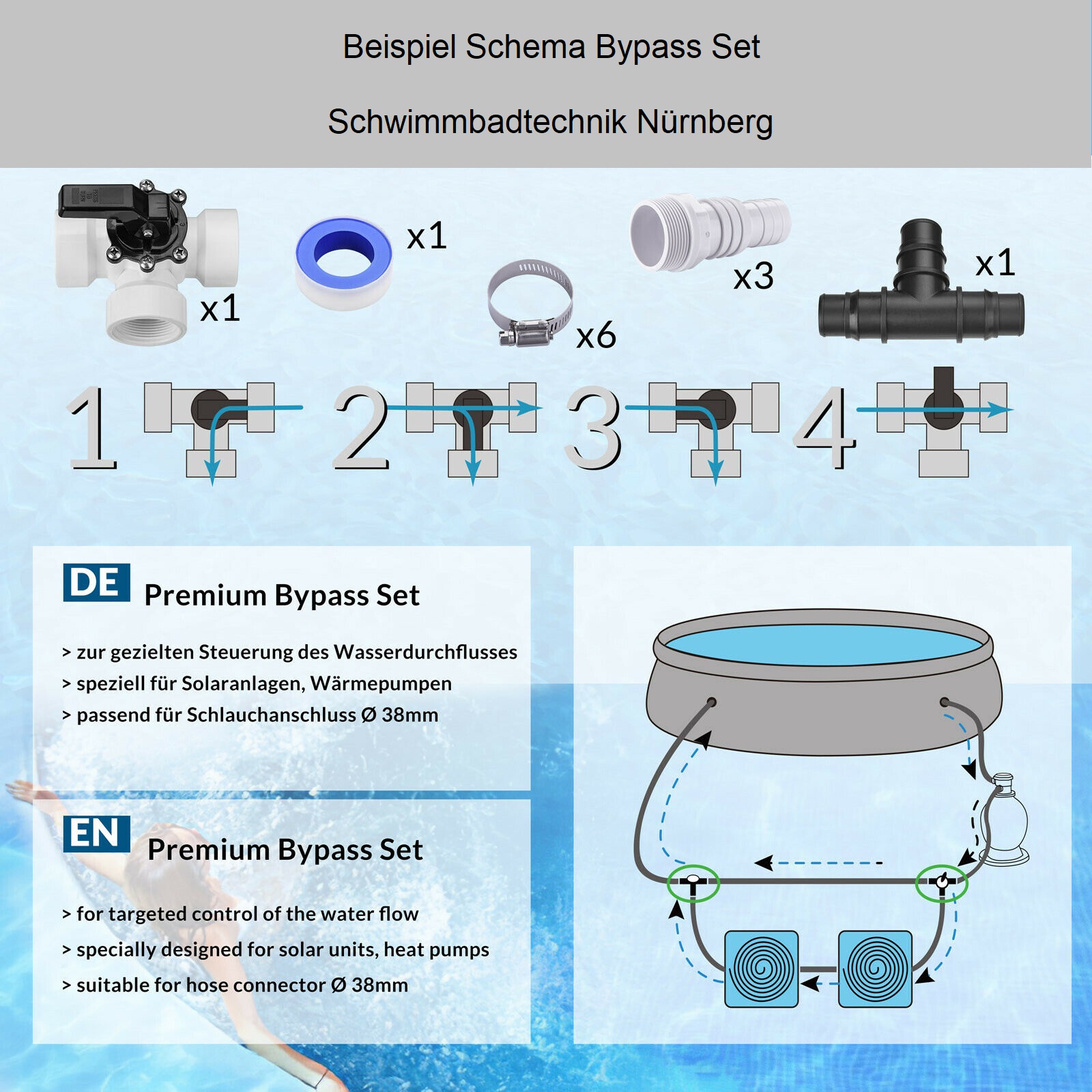 Beispiel Schema Bypass Set

Schwimmbadtechnik Nürnberg

x1

x1

x6

x3

x1

1

2

3

4

DE Premium Bypass Set

> zur gezielten Steuerung des Wasserdurchflusses
> speziell für Solaranlagen, Wärmepumpen
> passend für Schlauchanschluss Ø 38mm

EN Premium Bypass Set

> for targeted control of the water flow
> specially designed for solar units, heat pumps
> suitable for hose connector Ø 38mm