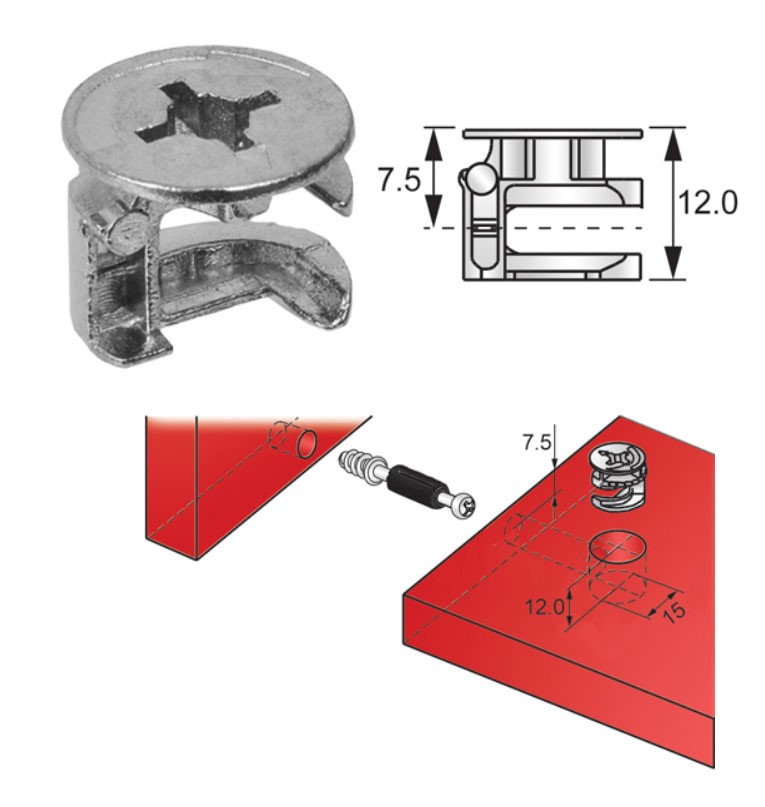 7.5
12.0
7.5
12.0
15