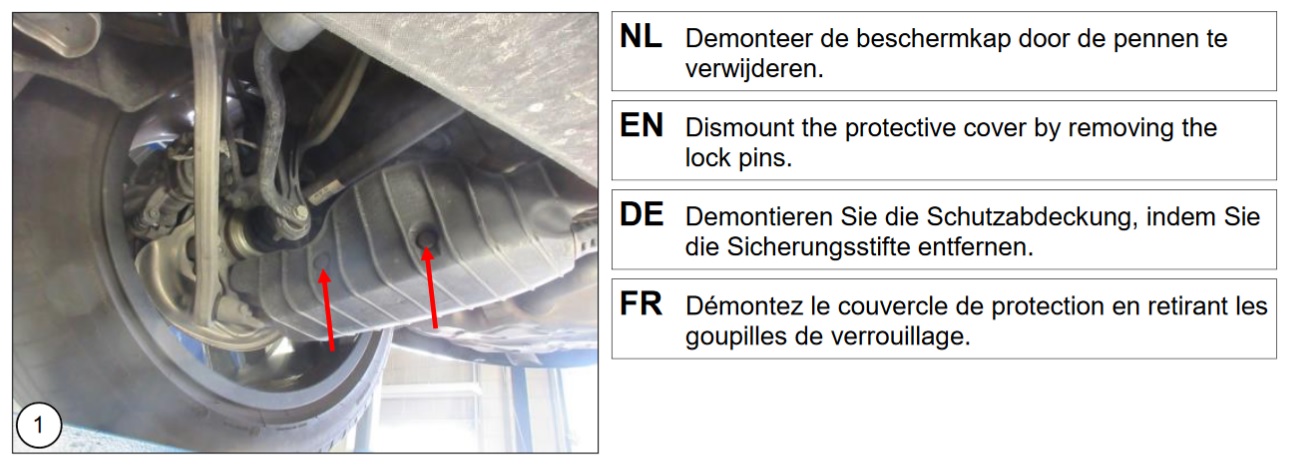 1

NL Demonteer de beschermkap door de pennen te verwijderen.

EN Dismount the protective cover by removing the lock pins.

DE Demontieren Sie die Schutzabdeckung, indem Sie die Sicherungsstifte entfernen.

FR Démontez le couvercle de protection en retirant les goupilles de verrouillage.