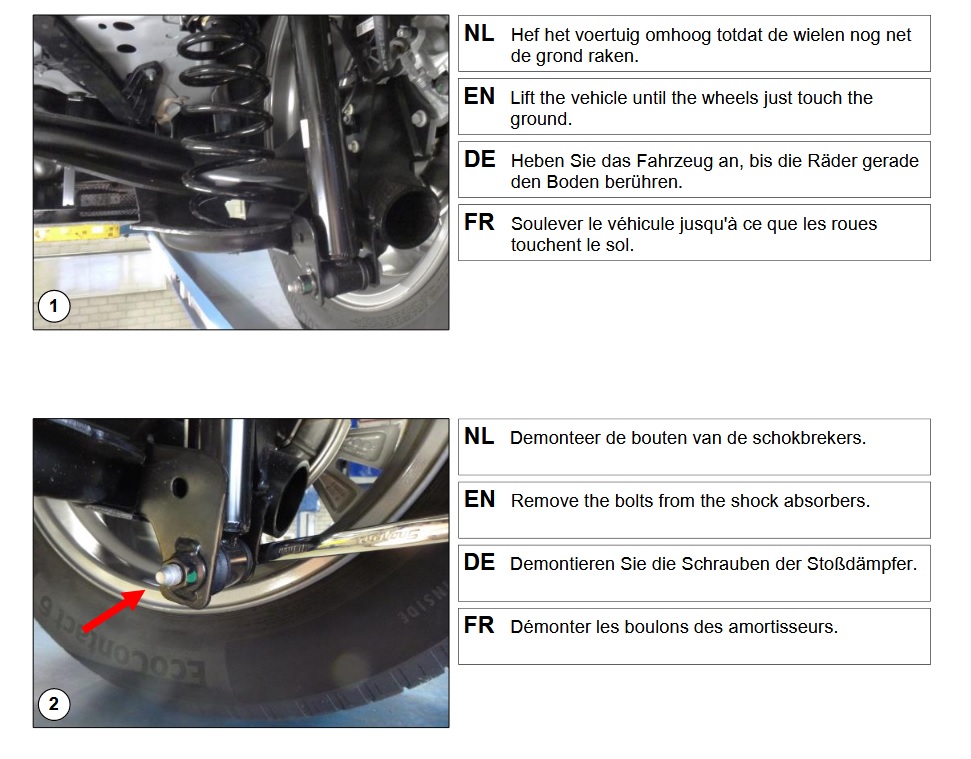 1

NL Hef het voertuig omhoog totdat de wielen nog net de grond raken.

EN Lift the vehicle until the wheels just touch the ground.

DE Heben Sie das Fahrzeug an, bis die Räder gerade den Boden berühren.

FR Soulever le véhicule jusqu'à ce que les roues touchent le sol.

2

NL Demonteer de bouten van de schokbrekers.

EN Remove the bolts from the shock absorbers.

DE Demontieren Sie die Schrauben der Stoßdämpfer.

FR Démonter les boulons des amortisseurs.