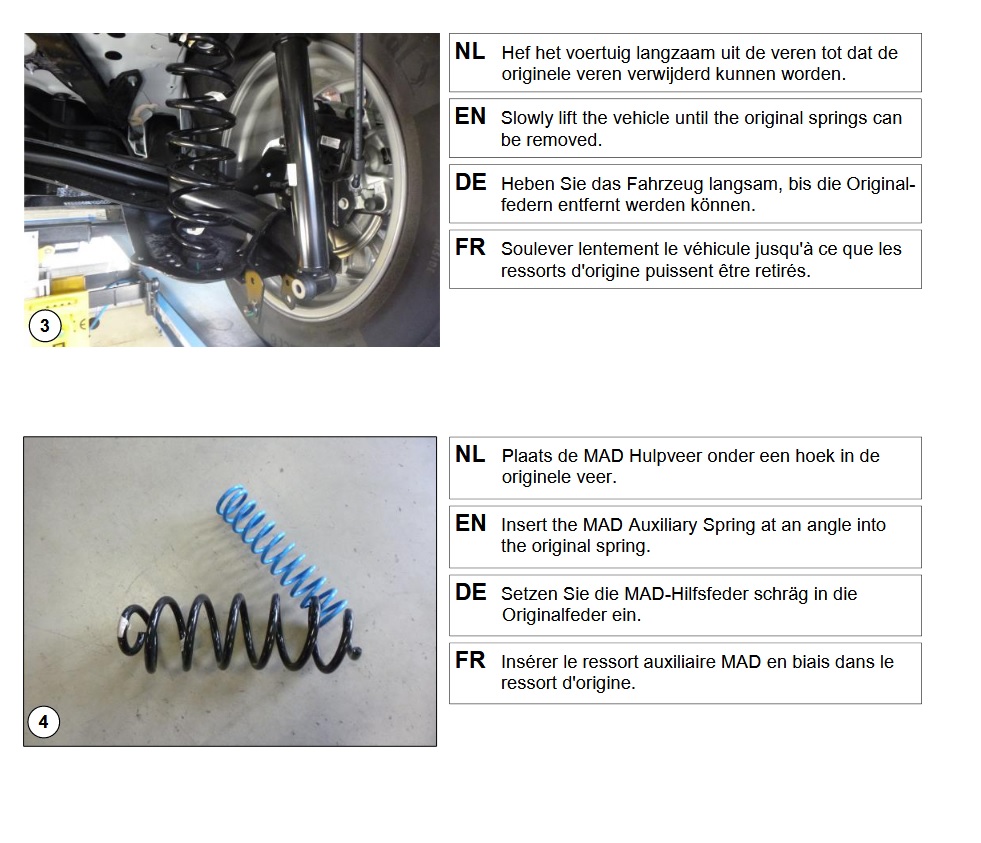 3

NL Hef het voertuig langzaam uit de veren tot dat de originele veren verwijderd kunnen worden.

EN Slowly lift the vehicle until the original springs can be removed.

DE Heben Sie das Fahrzeug langsam, bis die Originalfedern entfernt werden können.

FR Soulever lentement le véhicule jusqu'à ce que les ressorts d'origine puissent être retirés.

4

NL Plaats de MAD Hulpveer onder een hoek in de originele veer.

EN Insert the MAD Auxiliary Spring at an angle into the original spring.

DE Setzen Sie die MAD-Hilfsfeder schräg in die Originalfeder ein.

FR Insérer le ressort auxiliaire MAD en biais dans le ressort d'origine.