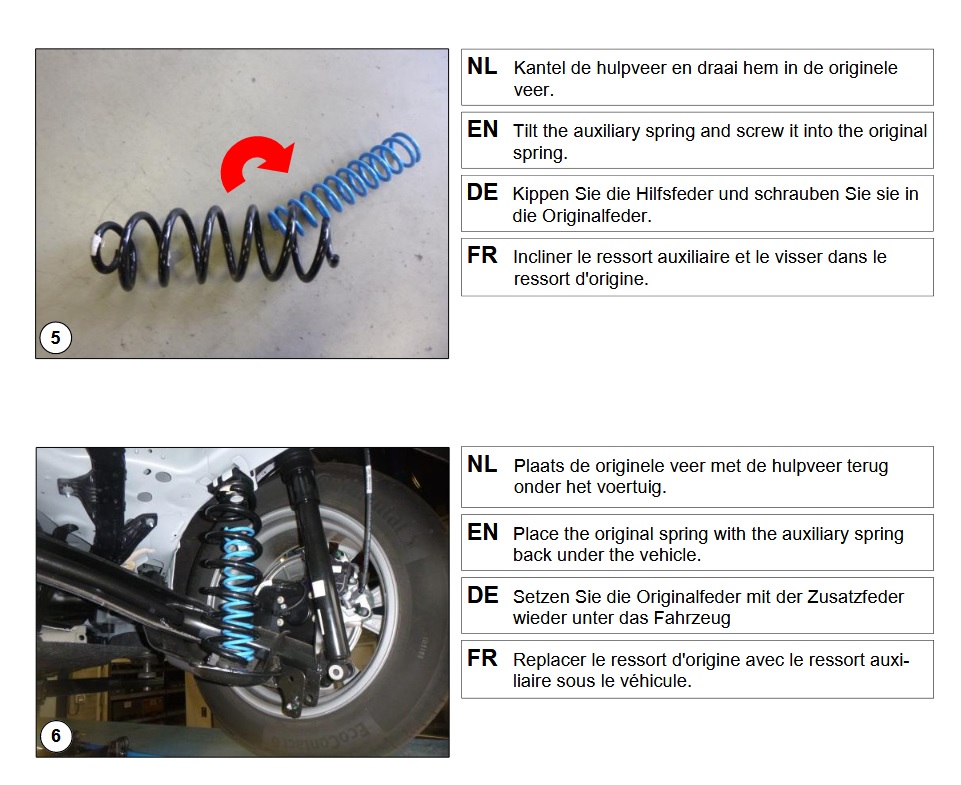 5

NL Kantel de hulpveer en draai hem in de originele veer.

EN Tilt the auxiliary spring and screw it into the original spring.

DE Kippen Sie die Hilfsfeder und schrauben Sie sie in die Originalfeder.

FR Incliner le ressort auxiliaire et le visser dans le ressort d'origine.

6

NL Plaats de originele veer met de hulpveer terug onder het voertuig.

EN Place the original spring with the auxiliary spring back under the vehicle.

DE Setzen Sie die Originalfeder mit der Zusatzfeder wieder unter das Fahrzeug

FR Replacer le ressort d'origine avec le ressort auxiliaire sous le véhicule.