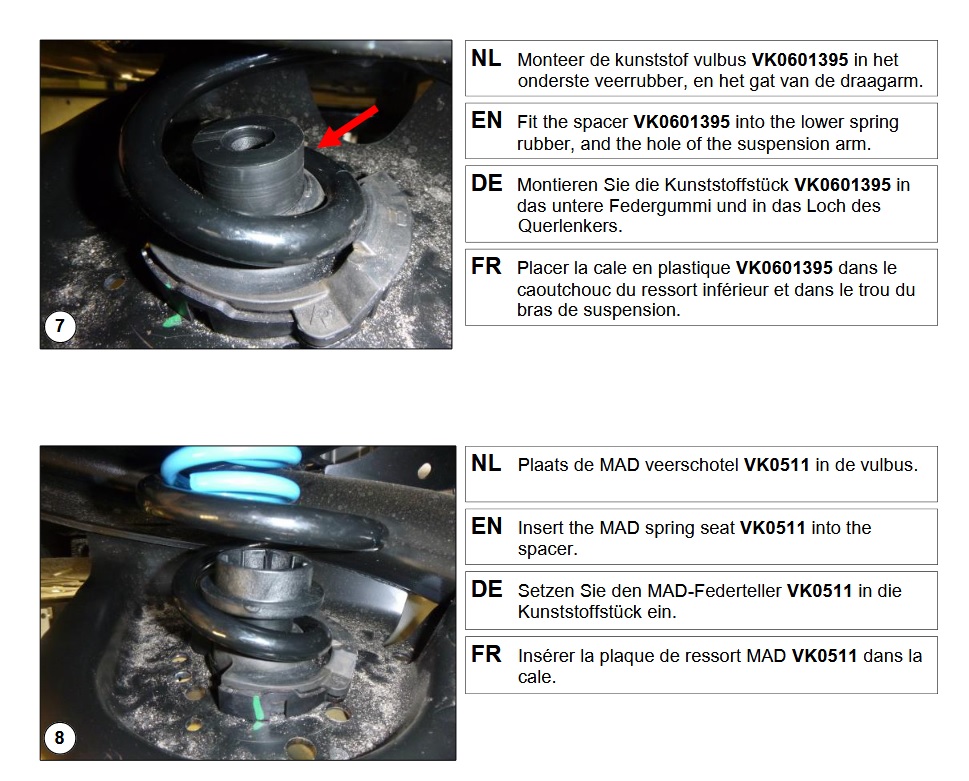 7

NL Monteer de kunststof vulbus VK0601395 in het onderste veerrubber, en het gat van de draagarm.

EN Fit the spacer VK0601395 into the lower spring rubber, and the hole of the suspension arm.

DE Montieren Sie die Kunststoffstück VK0601395 in das untere Federgummi und in das Loch des Querlenkers.

FR Placer la cale en plastique VK0601395 dans le caoutchouc du ressort inférieur et dans le trou du bras de suspension.

8

NL Plaats de MAD veerschotel VK0511 in de vulbus.

EN Insert the MAD spring seat VK0511 into the spacer.

DE Setzen Sie den MAD-Federteller VK0511 in die Kunststoffstück ein.

FR Insérer la plaque de ressort MAD VK0511 dans la cale.