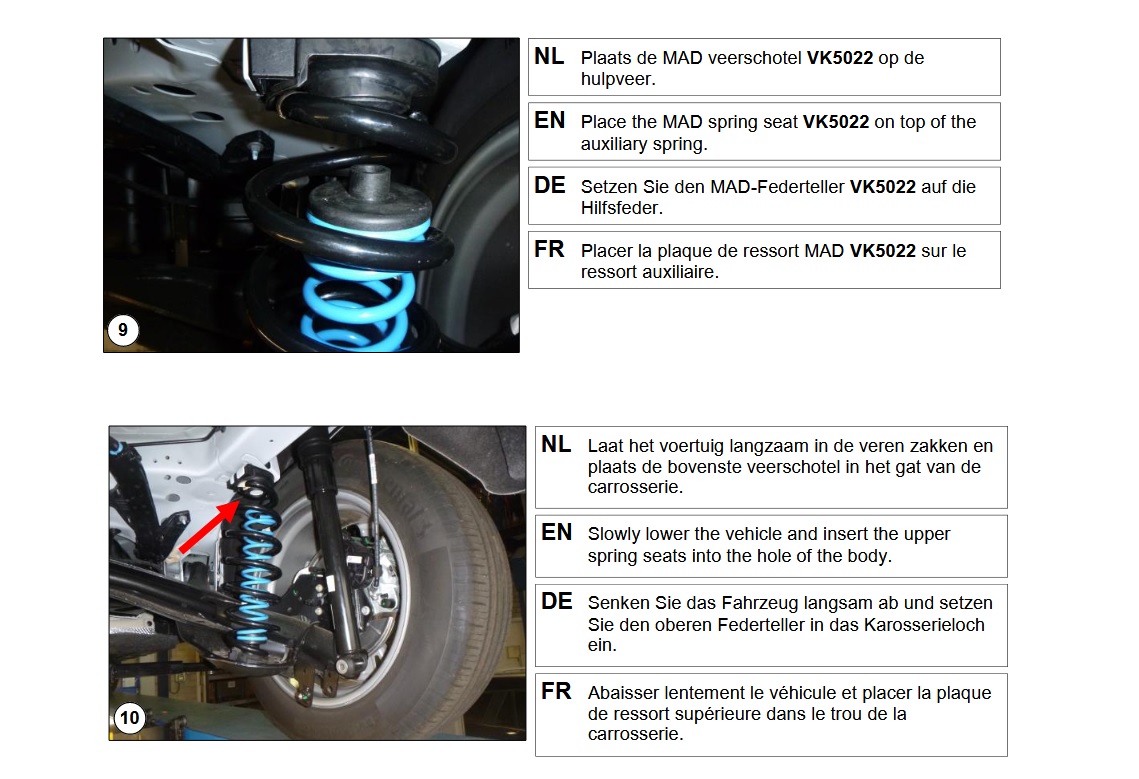 9

NL Plaats de MAD veerschotel VK5022 op de hulpveer.

EN Place the MAD spring seat VK5022 on top of the auxiliary spring.

DE Setzen Sie den MAD-Federteller VK5022 auf die Hilfsfeder.

FR Placer la plaque de ressort MAD VK5022 sur le ressort auxiliaire.

10

NL Laat het voertuig langzaam in de veren zakken en plaats de bovenste veerschotel in het gat van de carrosserie.

EN Slowly lower the vehicle and insert the upper spring seats into the hole of the body.

DE Senken Sie das Fahrzeug langsam ab und setzen Sie den oberen Federteller in das Karosserieloch ein.

FR Abaisser lentement le véhicule et placer la plaque de ressort supérieure dans le trou de la carrosserie.