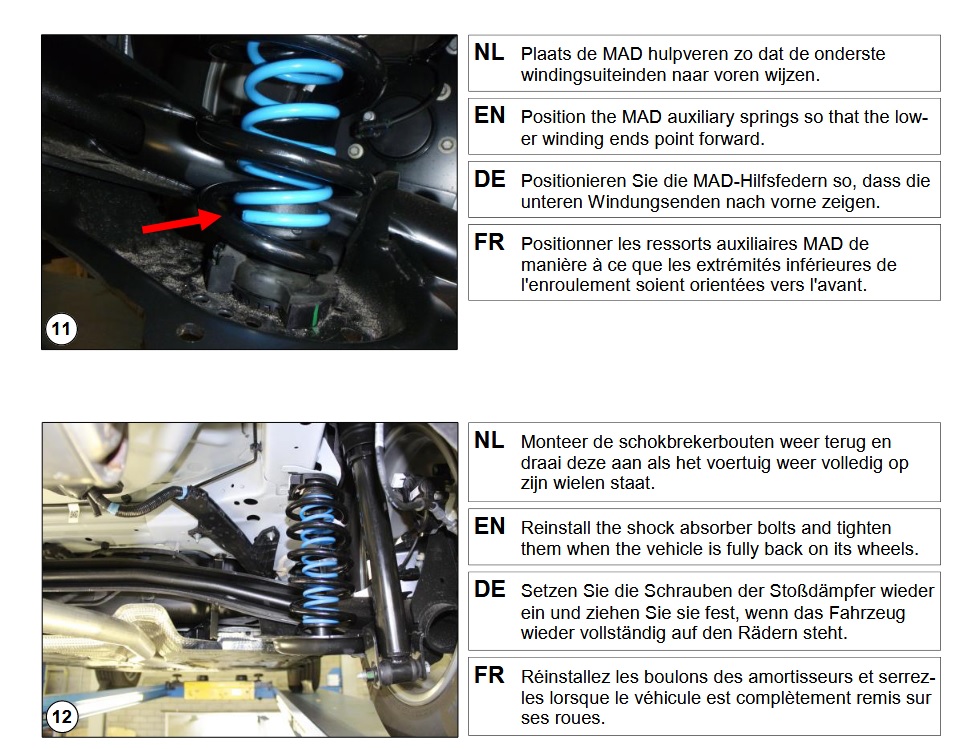 11

NL Plaats de MAD hulpveren zo dat de onderste windingsuiteinden naar voren wijzen.

EN Position the MAD auxiliary springs so that the lower winding ends point forward.

DE Positionieren Sie die MAD-Hilfsfedern so, dass die unteren Windungsenden nach vorne zeigen.

FR Positionner les ressorts auxiliaires MAD de manière à ce que les extrémités inférieures de l'enroulement soient orientées vers l'avant.

12

NL Monteer de schokbrekerbouten weer terug en draai deze aan als het voertuig weer volledig op zijn wielen staat.

EN Reinstall the shock absorber bolts and tighten them when the vehicle is fully back on its wheels.

DE Setzen Sie die Schrauben der Stoßdämpfer wieder ein und ziehen Sie sie fest, wenn das Fahrzeug wieder vollständig auf den Rädern steht.

FR Réinstallez les boulons des amortisseurs et serrez-les lorsque le véhicule est complètement remis sur ses roues.