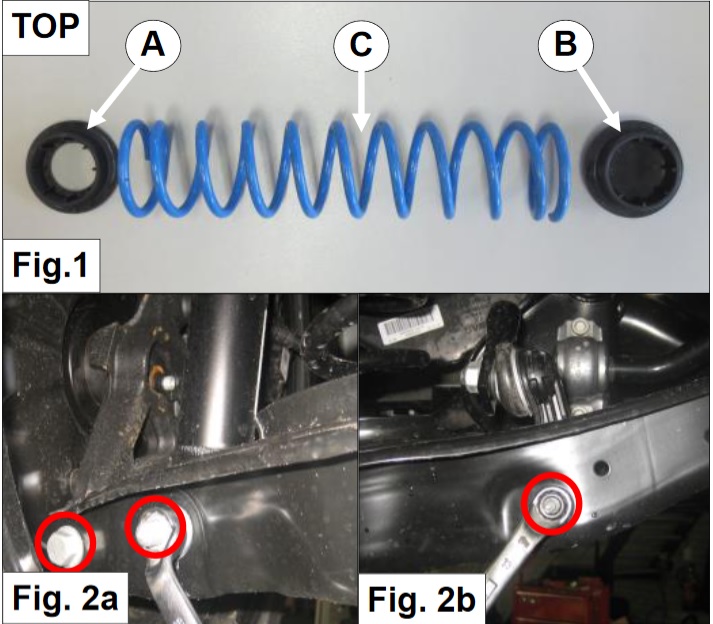 TOP
A
C
B
Fig.1
Fig. 2a
Fig. 2b