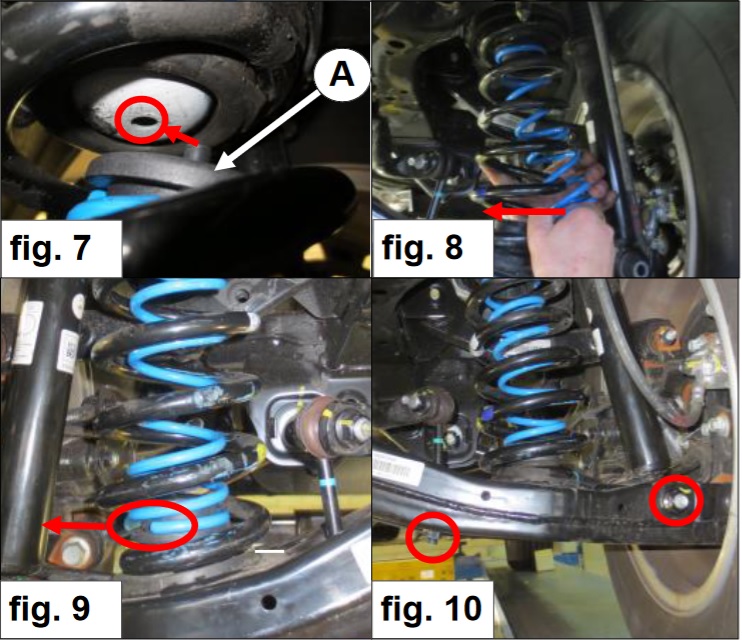 A

fig. 7

fig. 8

fig. 9

fig. 10