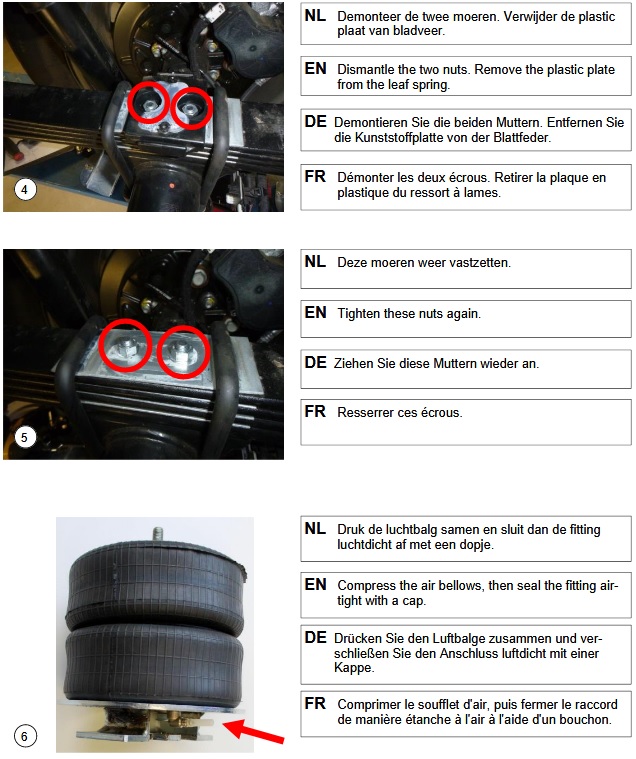 4

NL Demonteer de twee moeren. Verwijder de plastic plaat van bladveer.

EN Dismantle the two nuts. Remove the plastic plate from the leaf spring.

DE Demontieren Sie die beiden Muttern. Entfernen Sie die Kunststoffplatte von der Blattfeder.

FR Démonter les deux écrous. Retirer la plaque en plastique du ressort à lames.

5

NL Deze moeren weer vastzetten.

EN Tighten these nuts again.

DE Ziehen Sie diese Muttern wieder an.

FR Resserrer ces écrous.

6

NL Druk de luchtbalg samen en sluit dan de fitting luchtdicht af met een dopje.

EN Compress the air bellows, then seal the fitting airtight with a cap.

DE Drücken Sie den Luftbalge zusammen und verschließen Sie den Anschluss luftdicht mit einer Kappe.

FR Comprimer le soufflet d'air, puis fermer le raccord de manière étanche à l'air à l'aide d'un bouchon.