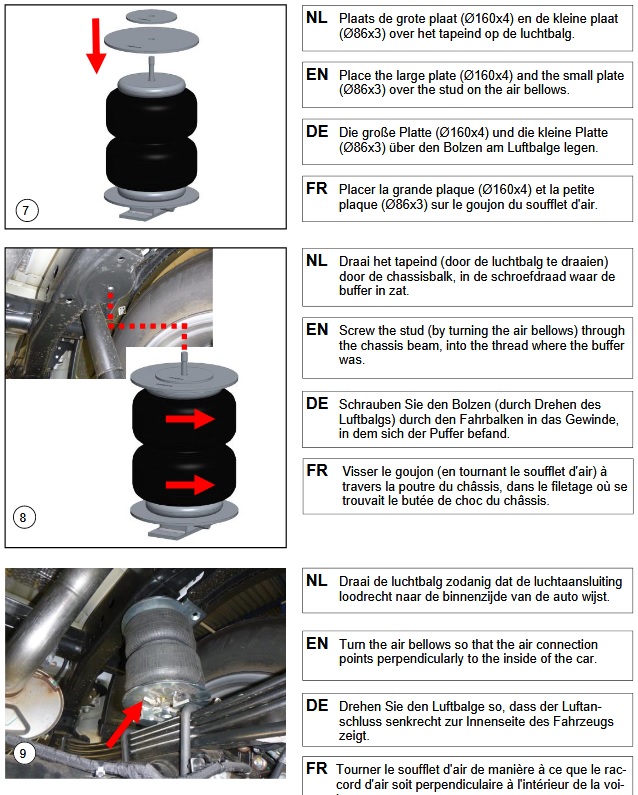 7

NL Plaats de grote plaat (Ø160x4) en de kleine plaat (Ø86x3) over het tapeind op de luchtbalg.

EN Place the large plate (Ø160x4) and the small plate (Ø86x3) over the stud on the air bellows.

DE Die große Platte (Ø160x4) und die kleine Platte (Ø86x3) über den Bolzen am Luftbalge legen.

FR Placer la grande plaque (Ø160x4) et la petite plaque (Ø86x3) sur le goujon du soufflet d'air.

8

NL Draai het tapeind (door de luchtbalg te draaien) door de chassisbalk, in de schroefdraad waar de buffer in zat.

EN Screw the stud (by turning the air bellows) through the chassis beam, into the thread where the buffer was.

DE Schrauben Sie den Bolzen (durch Drehen des Luftbalgs) durch den Fahrbalken in das Gewinde, in dem sich der Puffer befand.

FR Visser le goujon (en tournant le soufflet d'air) à travers la poutre du châssis, dans le filetage où se trouvait le butée de choc du châssis.

9

NL Draai de luchtbalg zodanig dat de luchtaansluiting loodrecht naar de binnenzijde van de auto wijst.

EN Turn the air bellows so that the air connection points perpendicularly to the inside of the car.

DE Drehen Sie den Luftbalge so, dass der Luftanschluss senkrecht zur Innenseite des Fahrzeugs zeigt.

FR Tourner le soufflet d'air de manière à ce que le raccord d'air soit perpendiculaire à l'intérieur de la voi-