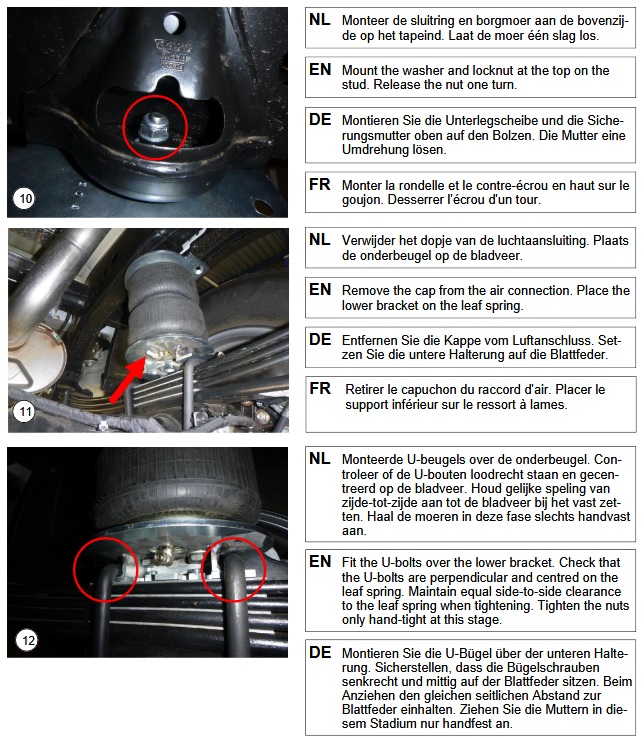 10

NL Monteer de sluitring en borgmoer aan de bovenzijde op het tapeind. Laat de moer één slag los.

EN Mount the washer and locknut at the top on the stud. Release the nut one turn.

DE Montieren Sie die Unterlegscheibe und die Sicherungsmutter oben auf den Bolzen. Die Mutter eine Umdrehung lösen.

FR Monter la rondelle et le contre-écrou en haut sur le goujon. Desserrer l'écrou d'un tour.

11

NL Verwijder het dopje van de luchtaansluiting. Plaats de onderbeugel op de bladveer.

EN Remove the cap from the air connection. Place the lower bracket on the leaf spring.

DE Entfernen Sie die Kappe vom Luftanschluss. Setzen Sie die untere Halterung auf die Blattfeder.

FR Retirer le capuchon du raccord d'air. Placer le support inférieur sur le ressort à lames.

12

NL Monteerde U-beugels over de onderbeugel. Controleer of de U-bouten loodrecht staan en gecentreerd op de bladveer. Houd gelijke speling van zijde-tot-zijde aan tot de bladveer bij het vast zetten. Haal de moeren in deze fase slechts handvast aan.

EN Fit the U-bolts over the lower bracket. Check that the U-bolts are perpendicular and centred on the leaf spring. Maintain equal side-to-side clearance to the leaf spring when tightening. Tighten the nuts only hand-tight at this stage.

DE Montieren Sie die U-Bügel über der unteren Halterung. Sicherstellen, dass die Bügelschrauben senkrecht und mittig auf der Blattfeder sitzen. Beim Anziehen den gleichen seitlichen Abstand zur Blattfeder einhalten. Ziehen Sie die Muttern in diesem Stadium nur handfest an.