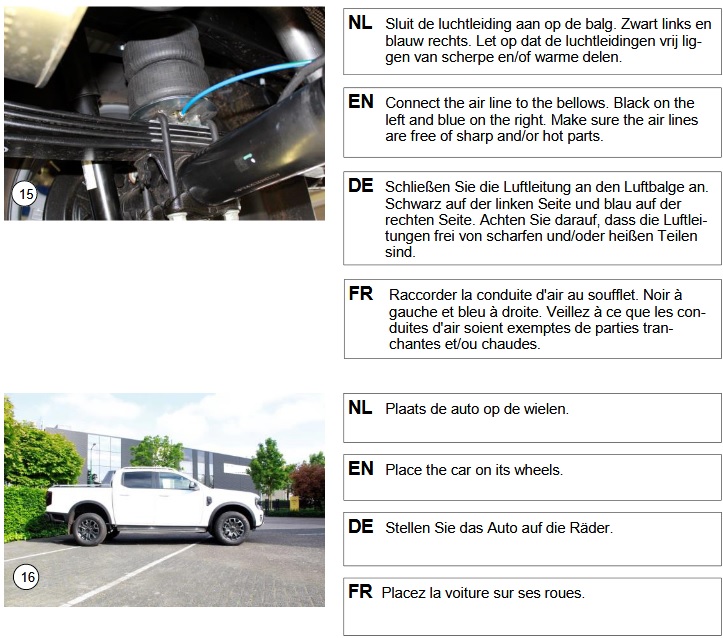 15

NL Sluit de luchtleiding aan op de balg. Zwart links en blauw rechts. Let op dat de luchtleidingen vrij liggen van scherpe en/of warme delen.

EN Connect the air line to the bellows. Black on the left and blue on the right. Make sure the air lines are free of sharp and/or hot parts.

DE Schließen Sie die Luftleitung an den Luftbalge an. Schwarz auf der linken Seite und blau auf der rechten Seite. Achten Sie darauf, dass die Luftleitungen frei von scharfen und/oder heißen Teilen sind.

FR Raccorder la conduite d'air au soufflet. Noir à gauche et bleu à droite. Veillez à ce que les conduites d'air soient exemptes de parties tranchantes et/ou chaudes.

16

NL Plaats de auto op de wielen.

EN Place the car on its wheels.

DE Stellen Sie das Auto auf die Räder.

FR Placez la voiture sur ses roues.